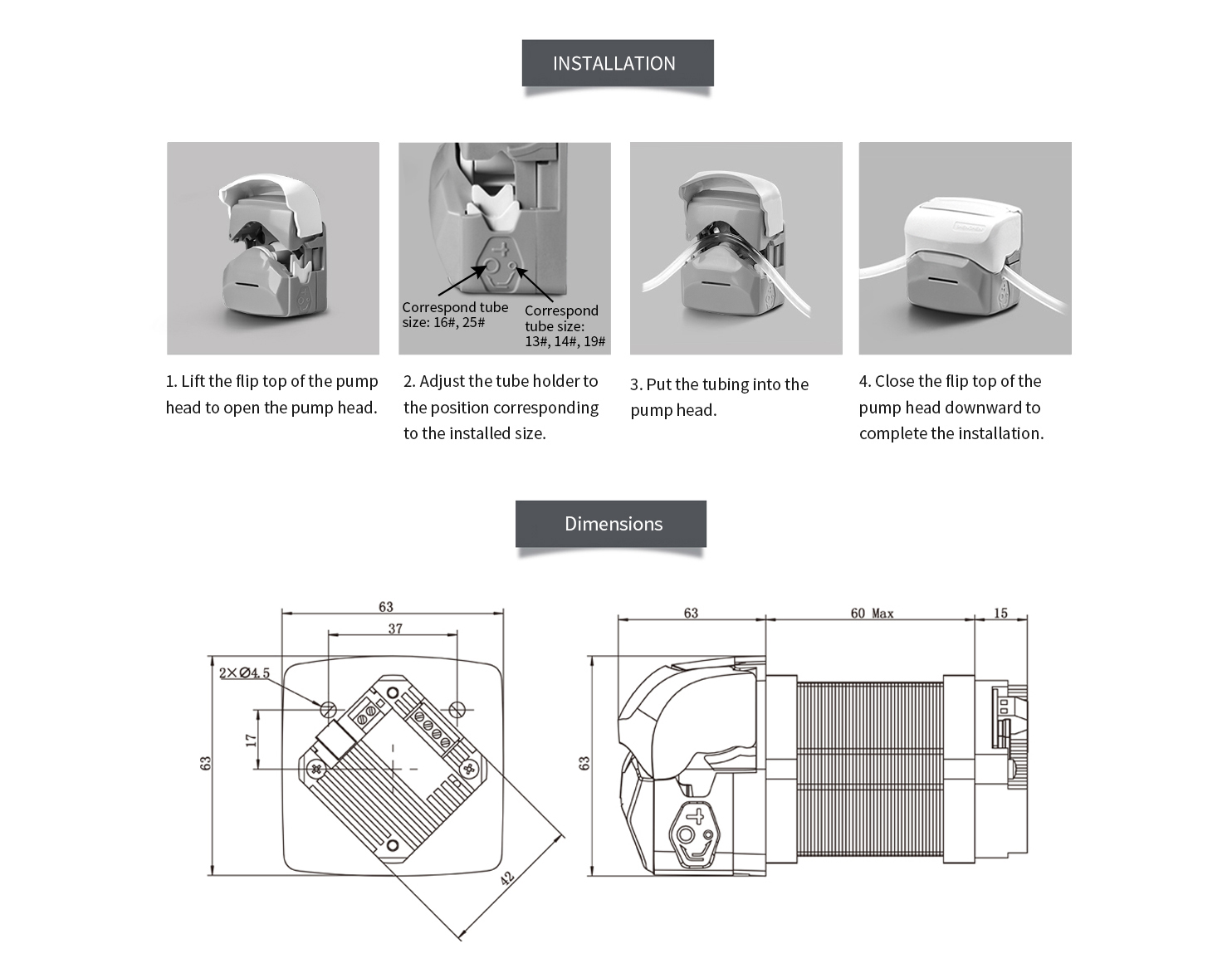 INSTALLATION

Correspond tube size: 16#, 25#

Correspond tube size: 13#, 14#, 19#

1. Lift the flip top of the pump head to open the pump head.

2. Adjust the tube holder to the position corresponding to the installed size.

3. Put the tubing into the pump head.

4. Close the flip top of the pump head downward to complete the installation.

Dimensions

63

37

2×Ø4.5

17

63

42

63

60 Max

15

63